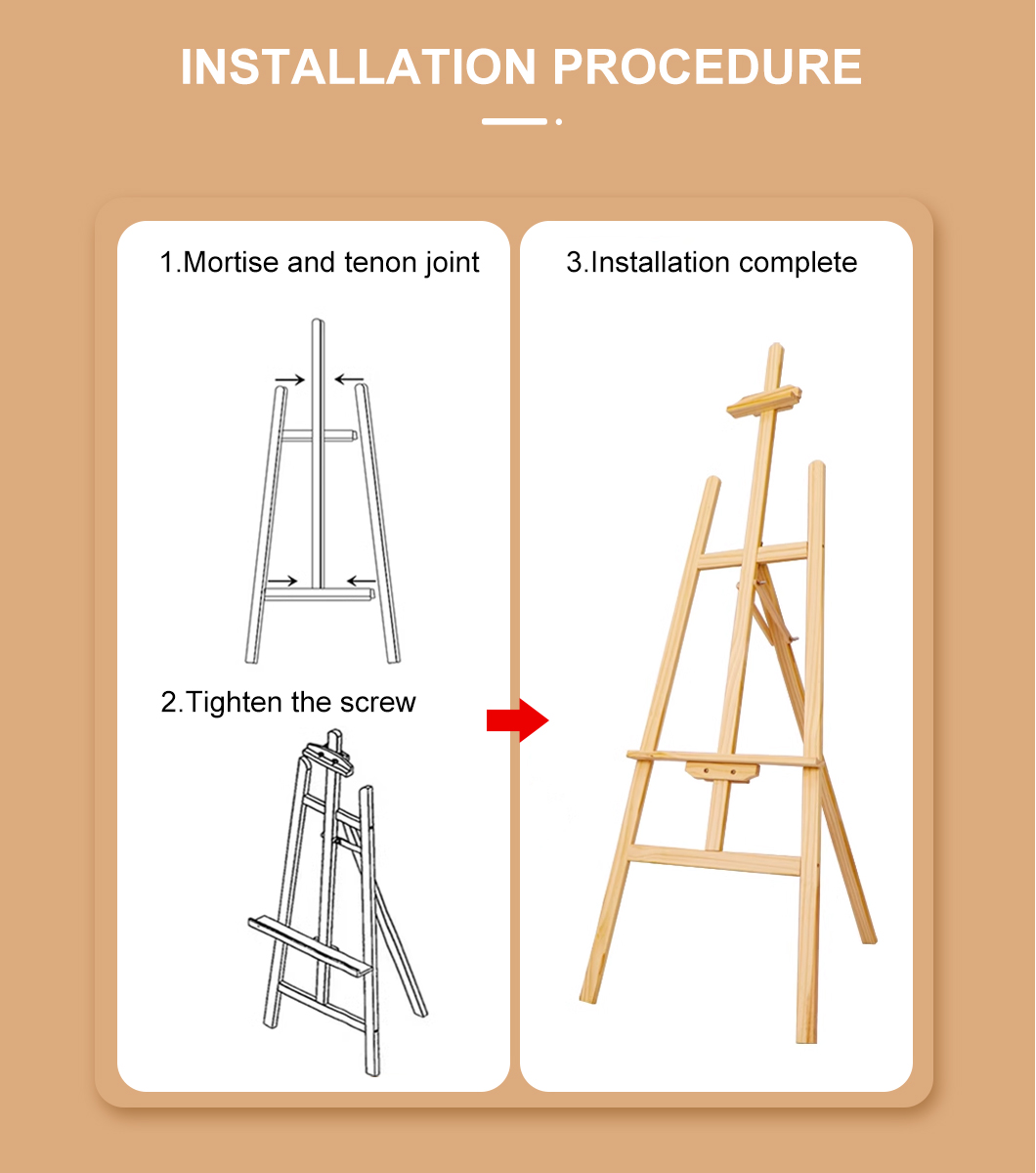 INSTALLATION PROCEDURE

1.Mortise and tenon joint

2.Tighten the screw

3.Installation complete